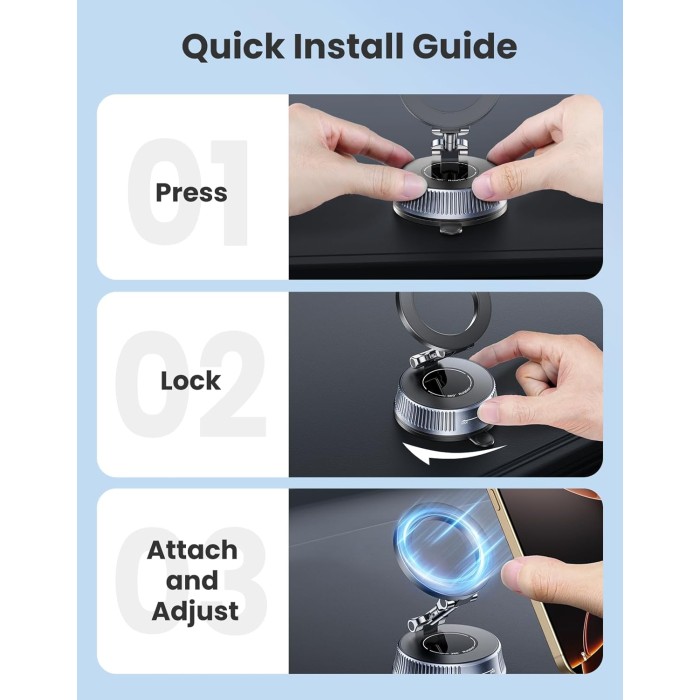 Quick Install Guide

01

Press

02

Lock

03

Attach and Adjust