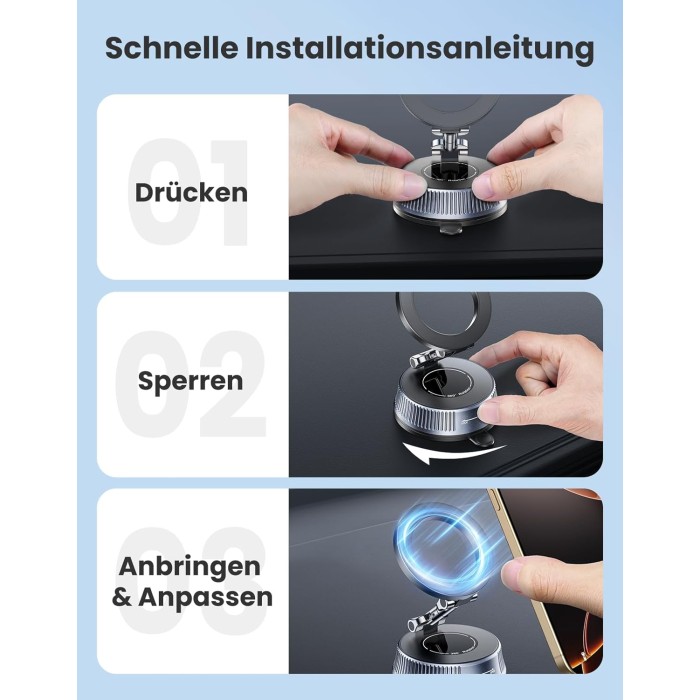 Schnelle Installationsanleitung

01

Drücken

02

Sperren

03

Anbringen & Anpassen